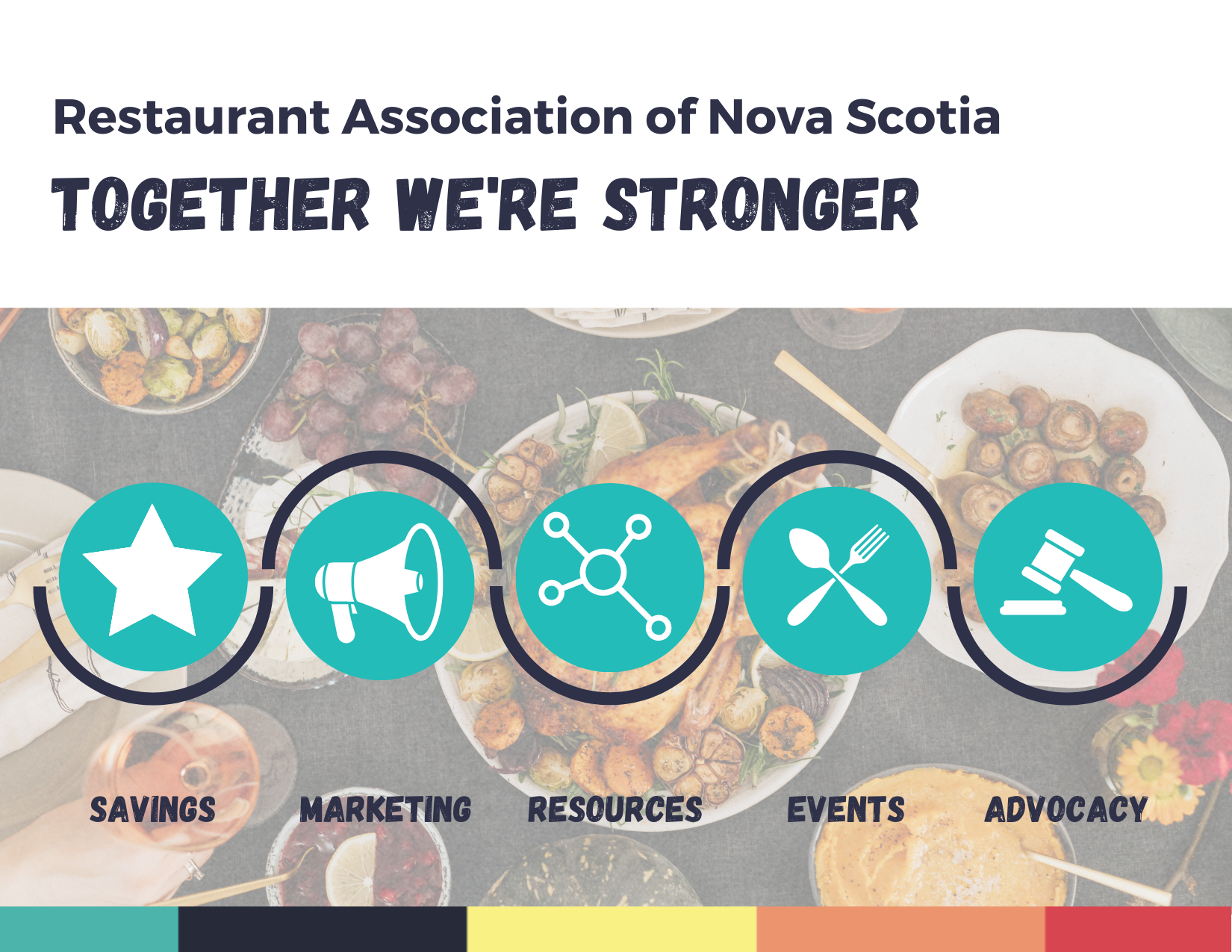 Restaurant Association of Nova Scotia

TOGETHER WE'RE STRONGER

SAVINGS

MARKETING

RESOURCES

EVENTS

ADVOCACY